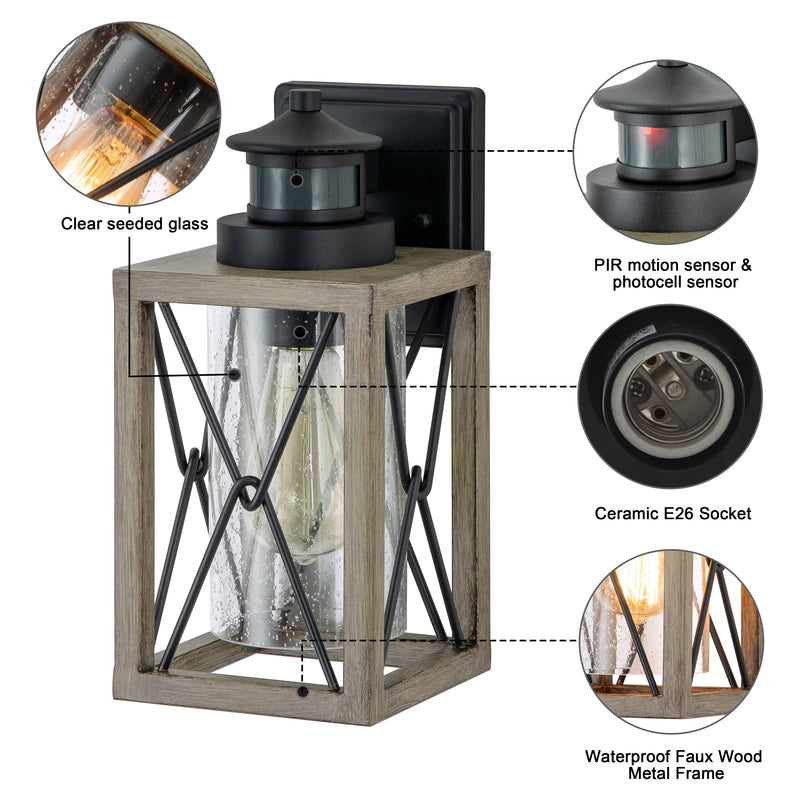 Clear seeded glass

PIR motion sensor & photocell sensor

Ceramic E26 Socket

Waterproof Faux Wood Metal Frame