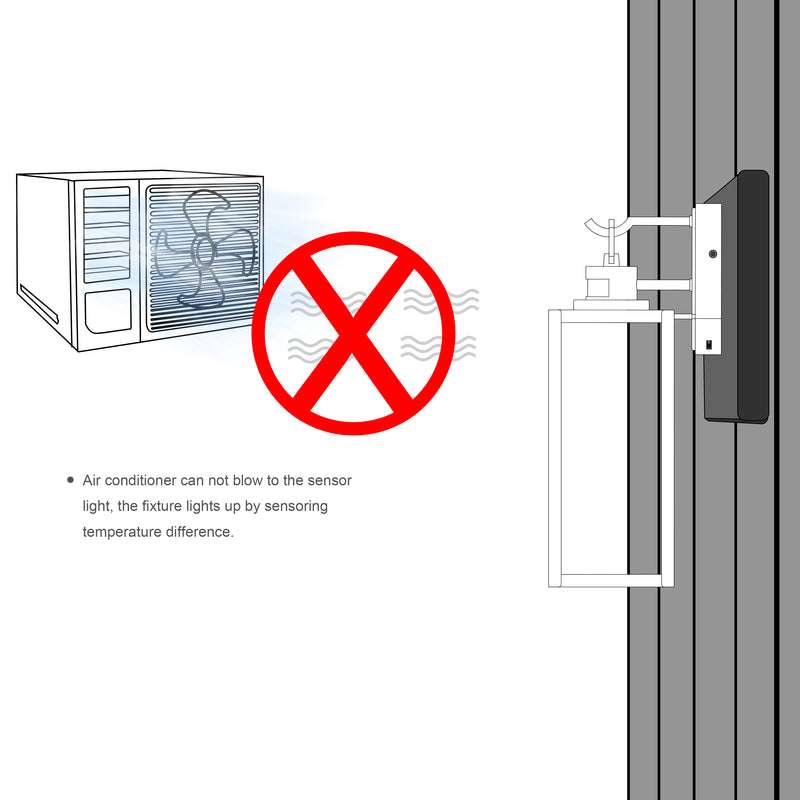 • Air conditioner can not blow to the sensor light, the fixture lights up by sensoring temperature difference.