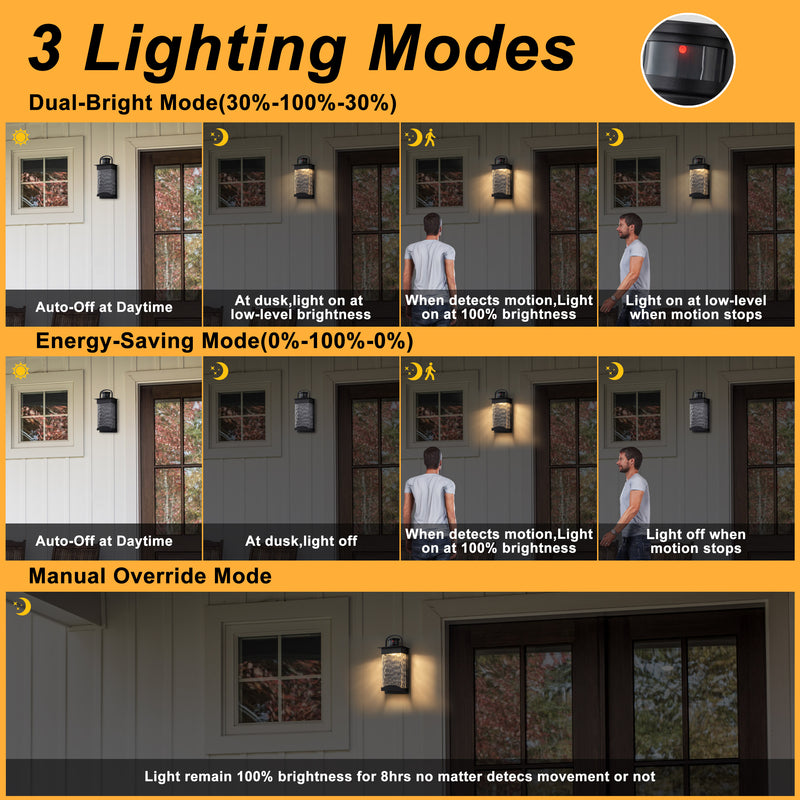 3 Lighting Modes

Dual-Bright Mode(30%-100%-30%)

Auto-Off at Daytime

At dusk,light on at low-level brightness

When detects motion,Light on at 100% brightness

Light on at low-level when motion stops

Energy-Saving Mode(0%-100%-0%)

Auto-Off at Daytime

At dusk,light off

When detects motion,Light on at 100% brightness

Light off when motion stops

Manual Override Mode

Light remain 100% brightness for 8hrs no matter detecs movement or not