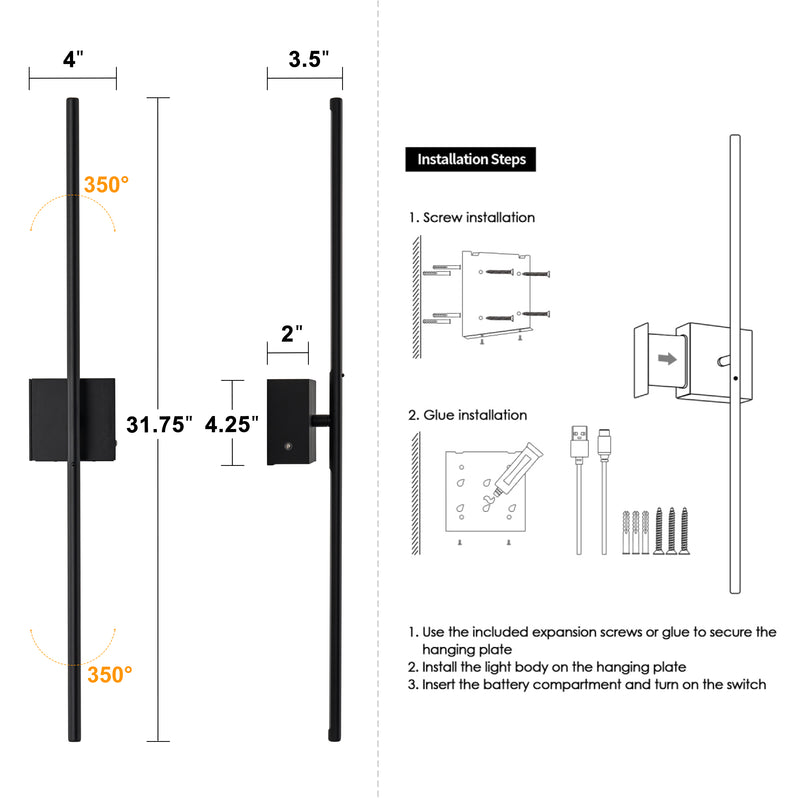 4"

3.5"

350°

2"

31.75"

4.25"

350°

Installation Steps

1. Screw installation

2. Glue installation

1. Use the included expansion screws or glue to secure the hanging plate
2. Install the light body on the hanging plate
3. Insert the battery compartment and turn on the switch