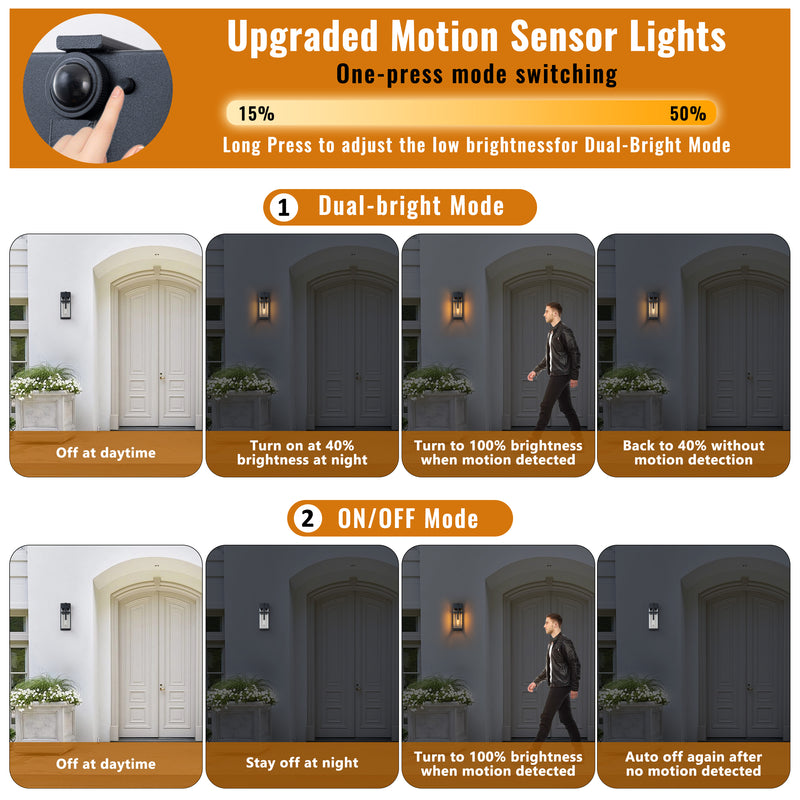 Upgraded Motion Sensor Lights

One-press mode switching

15%

50%

Long Press to adjust the low brightnessfor Dual-Bright Mode

1 Dual-bright Mode

Off at daytime

Turn on at 40% brightness at night

Turn to 100% brightness when motion detected

Back to 40% without motion detection

2 ON/OFF Mode

Off at daytime

Stay off at night

Turn to 100% brightness when motion detected

Auto off again after no motion detected