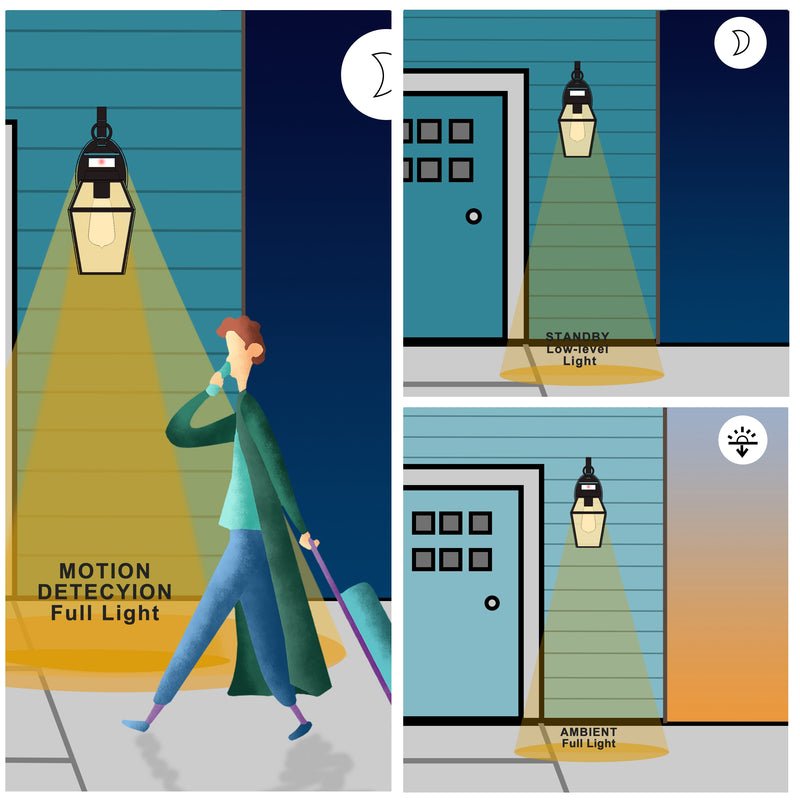 MOTION DETECYION
Full Light

STANDBY
Low-level
Light

AMBIENT
Full Light