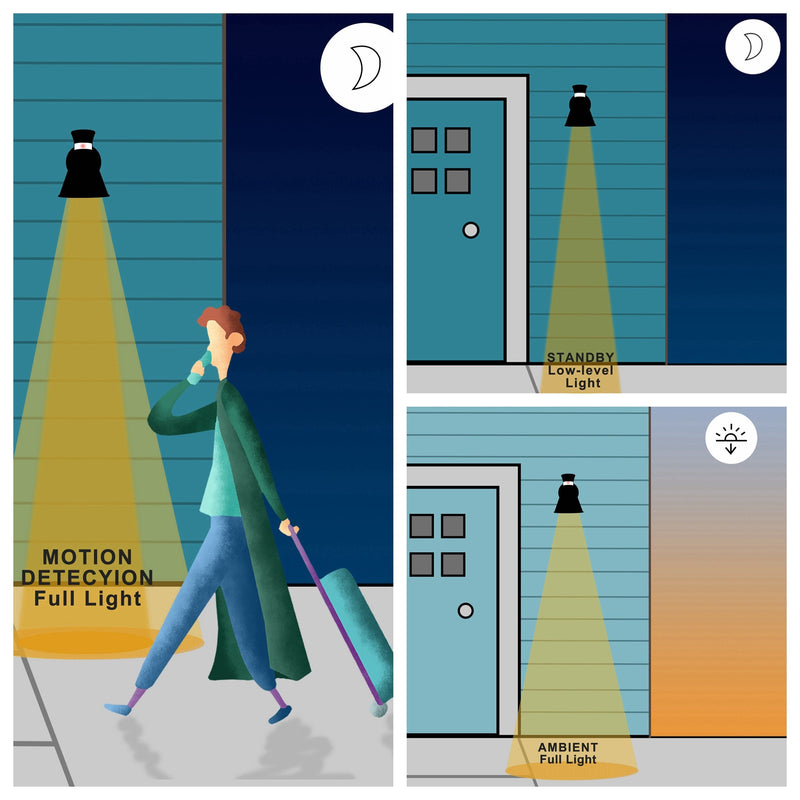 MOTION DETECYION Full Light

STANDBY Low-level Light

AMBIENT Full Light